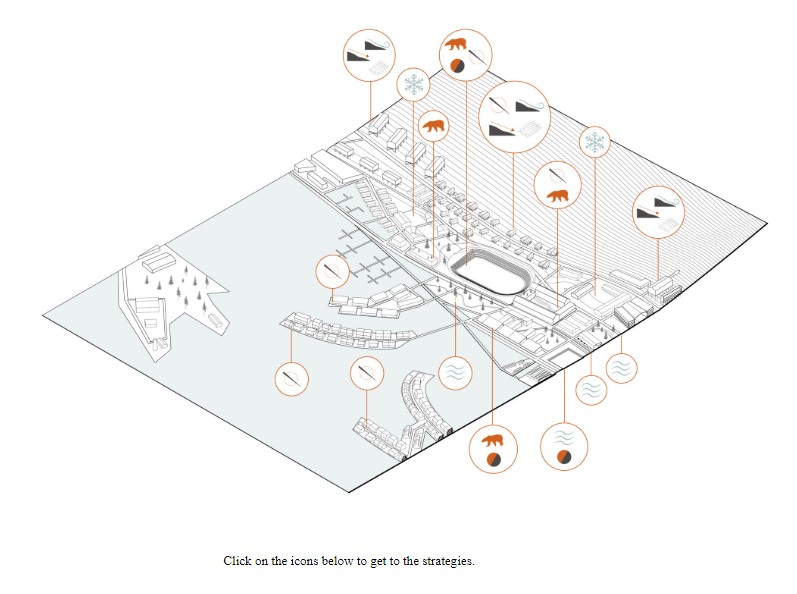 Click on the icons below to get to the strategies.