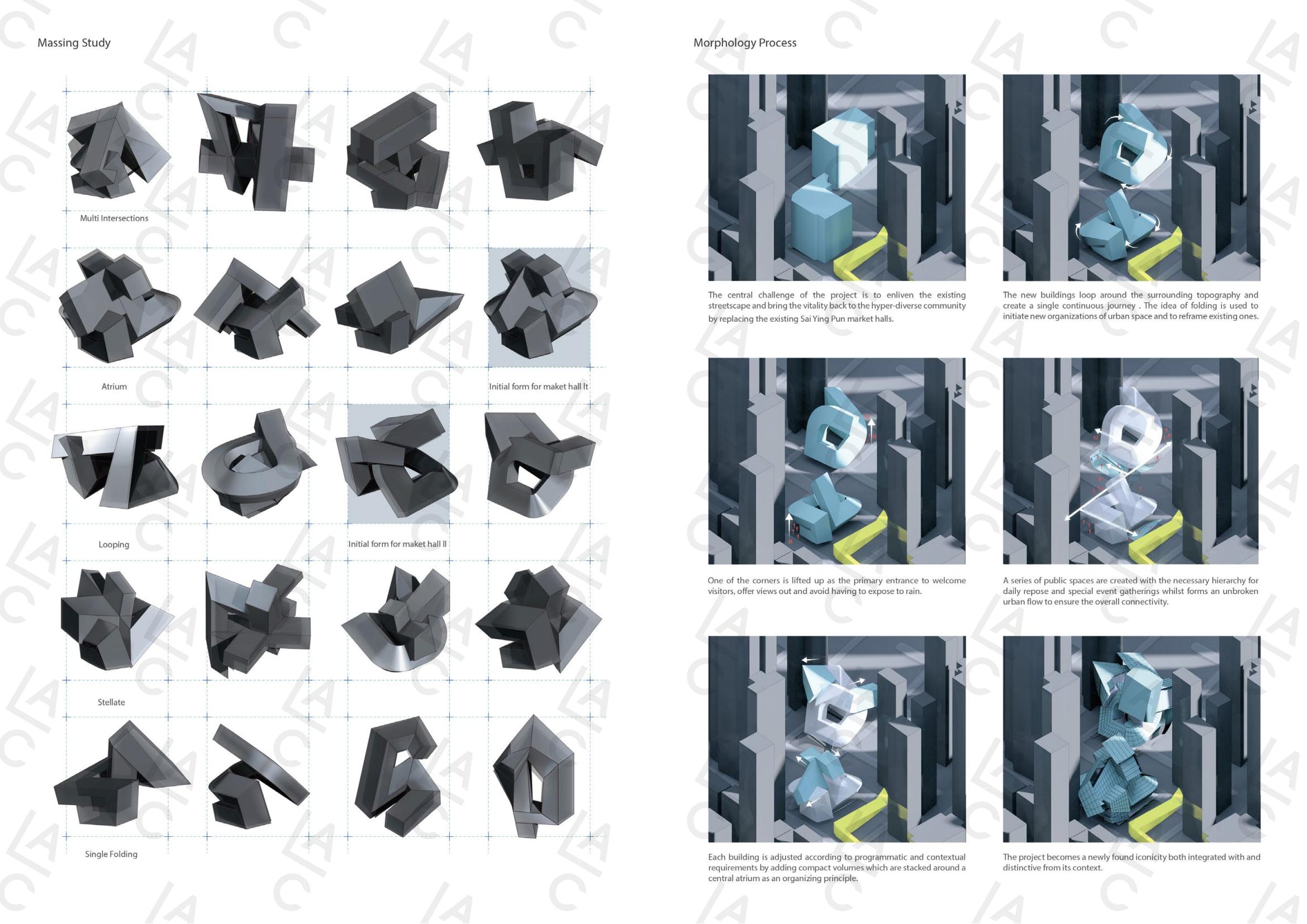 Massing Study

Multi Intersections

Atrium

Initial form for maket hall It

Looping

Initial form for maket hall II

Stellate

Single Folding

Morphology Process

The central challenge of the project is to enliven the existing streetscape and bring the vitality back to the hyper-diverse community by replacing the existing Sai Ying Pun market halls.

The new buildings loop around the surrounding topography and create a single continuous journey . The idea of folding is used to initiate new organizations of urban space and to reframe existing ones.

One of the corners is lifted up as the primary entrance to welcome visitors, offer views out and avoid having to expose to rain.

A series of public spaces are created with the necessary hierarchy for daily repose and special event gatherings whilst forms an unbroken urban flow to ensure the overall connectivity.

Each building is adjusted according to programmatic and contextual requirements by adding compact volumes which are stacked around a central atrium as an organizing principle.

The project becomes a newly found iconicity both integrated with and distinctive from its context.