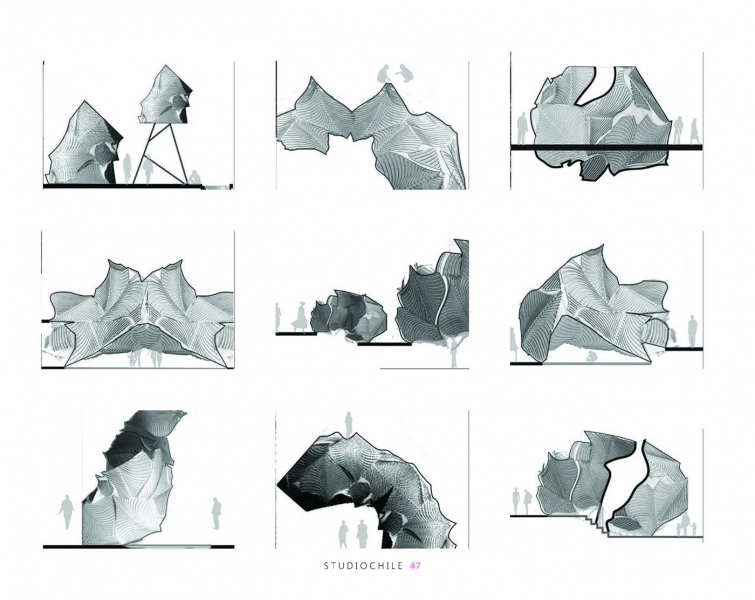 STUDIOCHILE 47