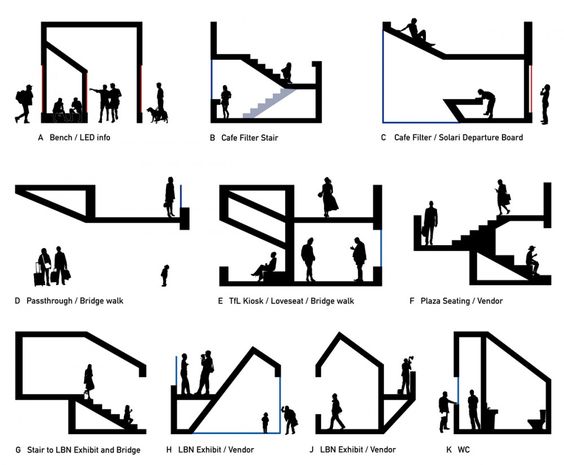 A Bench / LED info

B Cafe Filter Stair

C Cafe Filter / Solari Departure Board

D Passthrough / Bridge walk

E TfL Kiosk / Loveseat / Bridge walk

F Plaza Seating / Vendor

G Stair to LBN Exhibit and Bridge

H LBN Exhibit / Vendor

J LBN Exhibit / Vendor

K WC