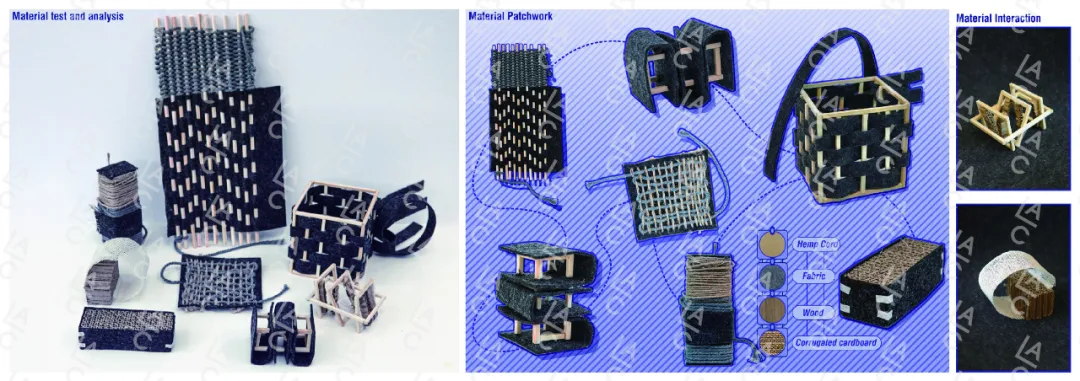 Material test and analysis

Material Patchwork

Hemp Cord

Fabric

Wood

Corrugated cardboard

Material Interaction